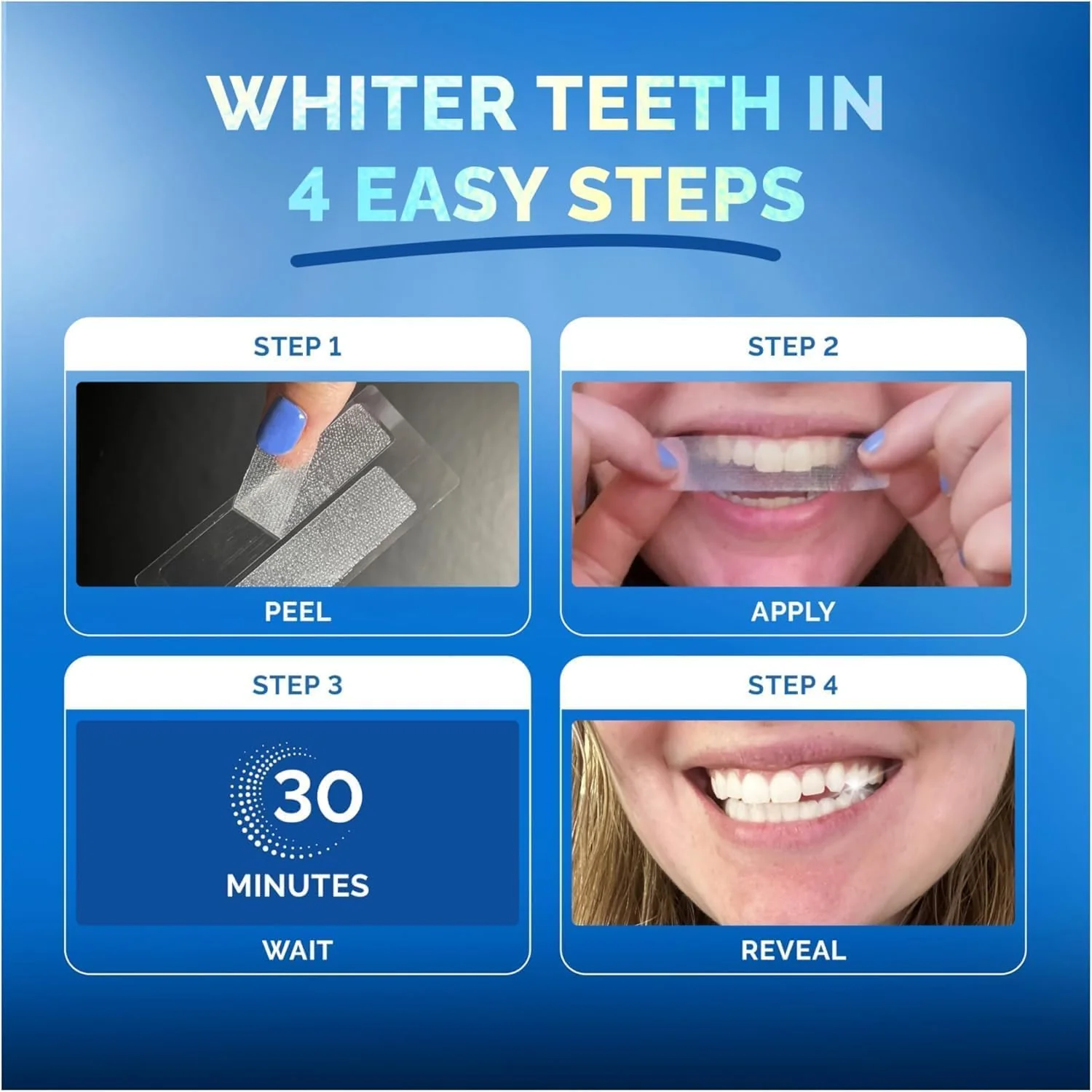 WHITER TEETH IN 4 EASY STEPS

STEP 1

PEEL

STEP 2

APPLY

STEP 3

30 MINUTES

WAIT

STEP 4

REVEAL